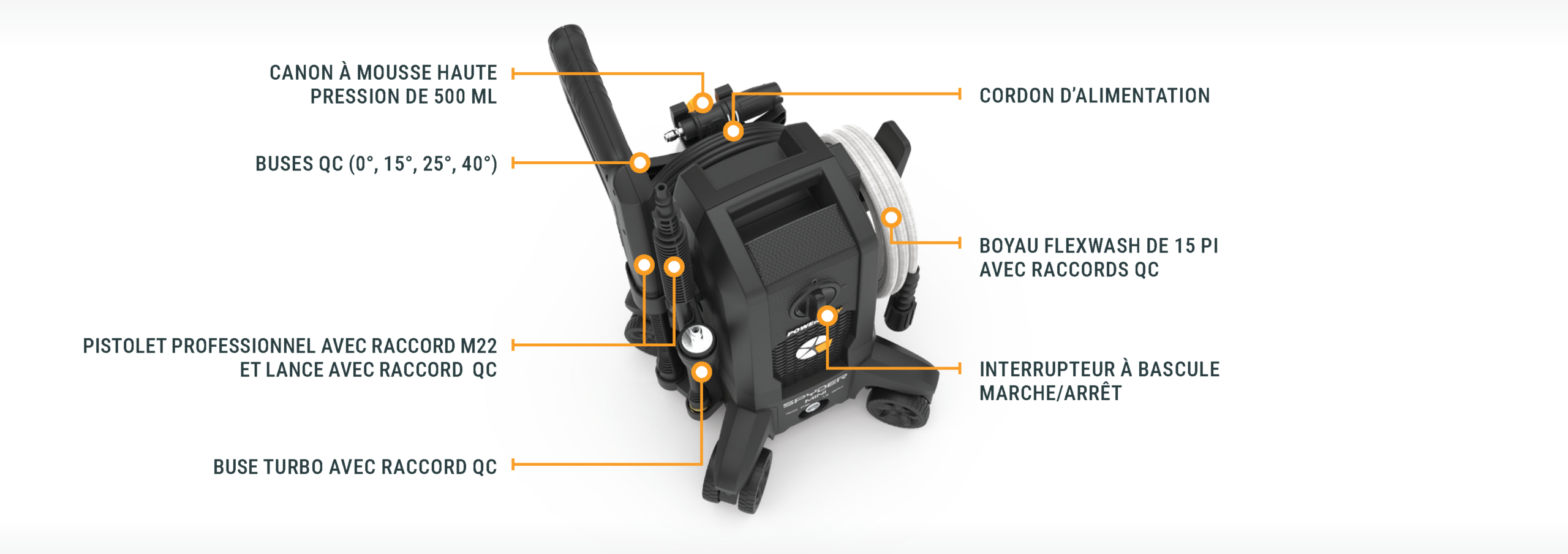 CANON À MOUSSE HAUTE PRESSION DE 500 ML

BUSES QC (0°, 15°, 25°, 40°)

PISTOLET PROFESSIONNEL AVEC RACCORD M22 ET LANCE AVEC RACCORD QC

BUSE TURBO AVEC RACCORD QC

CORDON D'ALIMENTATION

BOYAU FLEXWASH DE 15 PI AVEC RACCORDS QC

INTERRUPTEUR À BASCULE MARCHE/ARRÊT

POWER

SPYDER MINI